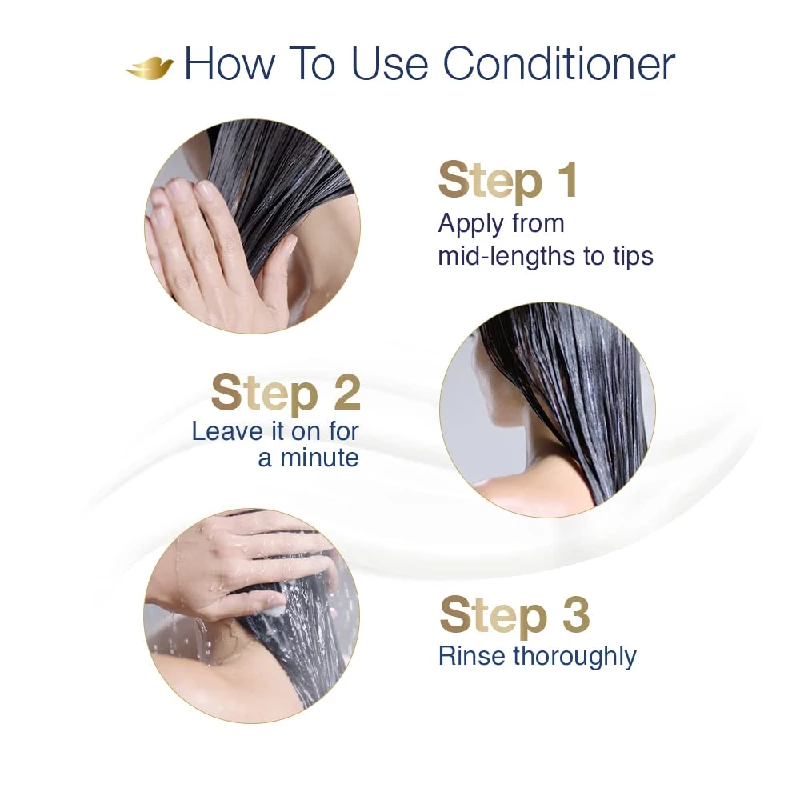 How To Use Conditioner

Step 1
Apply from mid-lengths to tips

Step 2
Leave it on for a minute

Step 3
Rinse thoroughly